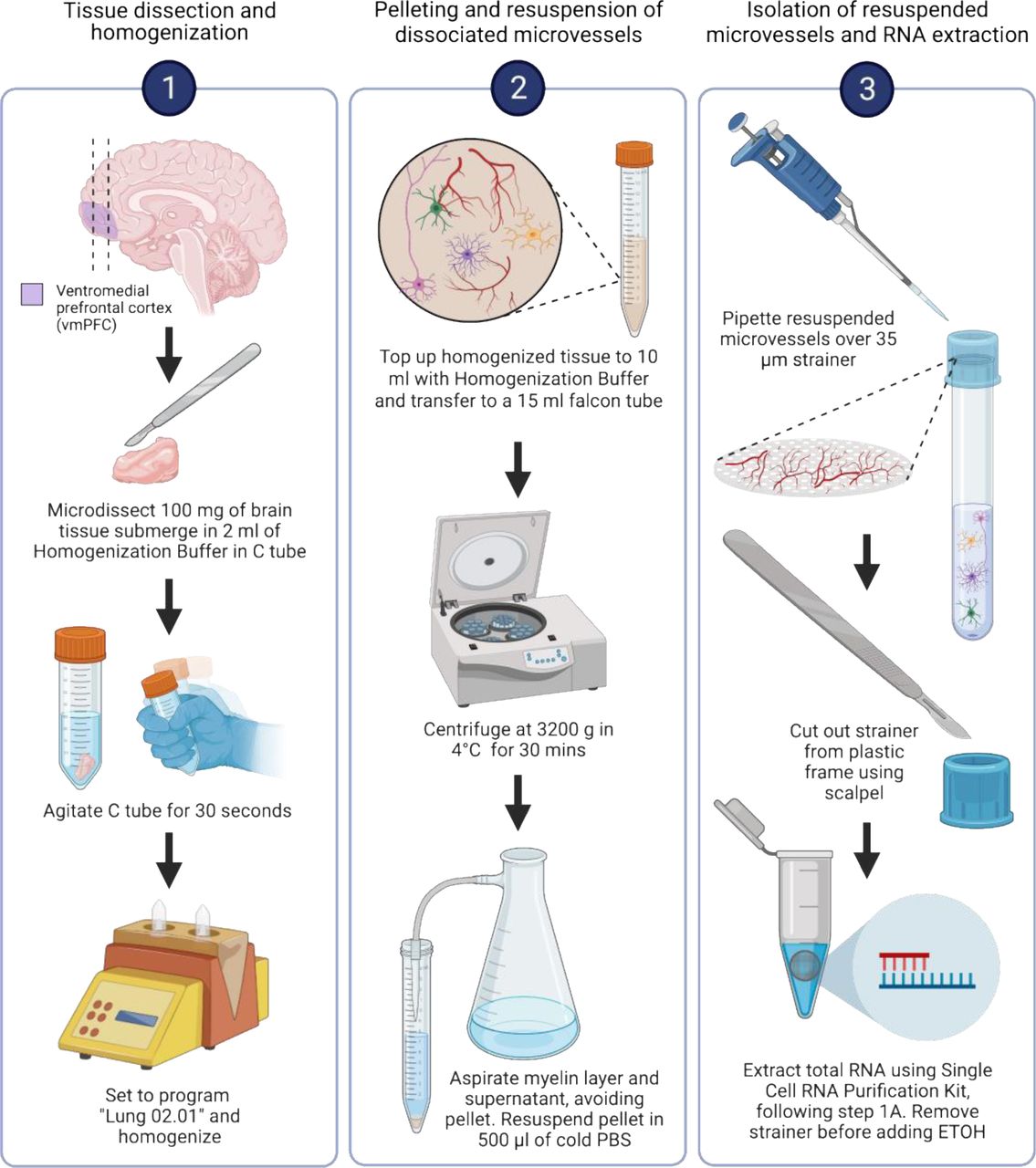 Tissue dissection and homogenization

1

Ventromedial prefrontal cortex (vmPFC)

Microdissect 100 mg of brain tissue submerge in 2 ml of Homogenization Buffer in C tube

Agitate C tube for 30 seconds

Set to program "Lung 02.01" and homogenize

Pelleting and resuspension of dissociated microvessels

2

Top up homogenized tissue to 10 ml with Homogenization Buffer and transfer to a 15 ml falcon tube

Centrifuge at 3200 g in 4°C for 30 mins

Aspirate myelin layer and supernatant, avoiding pellet. Resuspend pellet in 500 µl of cold PBS

Isolation of resuspended microvessels and RNA extraction

3

Pipette resuspended microvessels over 35 µm strainer

Cut out strainer from plastic frame using scalpel

Extract total RNA using Single Cell RNA Purification Kit, following step 1A. Remove strainer before adding ETOH